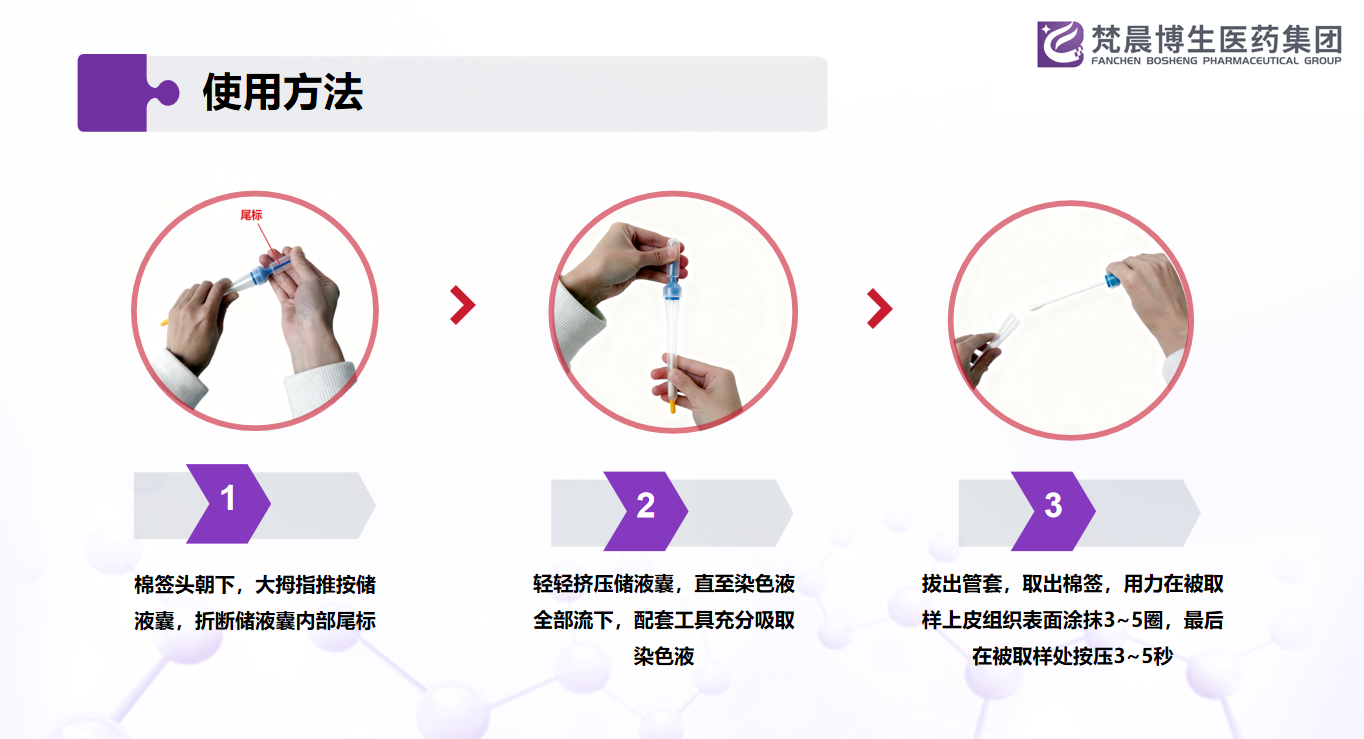 梵晨博生医药集团
FANCHEN BOSHENG PHARMACEUTICAL GROUP

使用方法

尾标

1

棉签头朝下，大拇指推按储液囊，折断储液囊内部尾标

2

轻轻挤压储液囊，直至染色液全部流下，配套工具充分吸取染色液

3

拔出管套，取出棉签，用力在被取样上皮组织表面涂抹3~5圈，最后在被取样处按压3~5秒